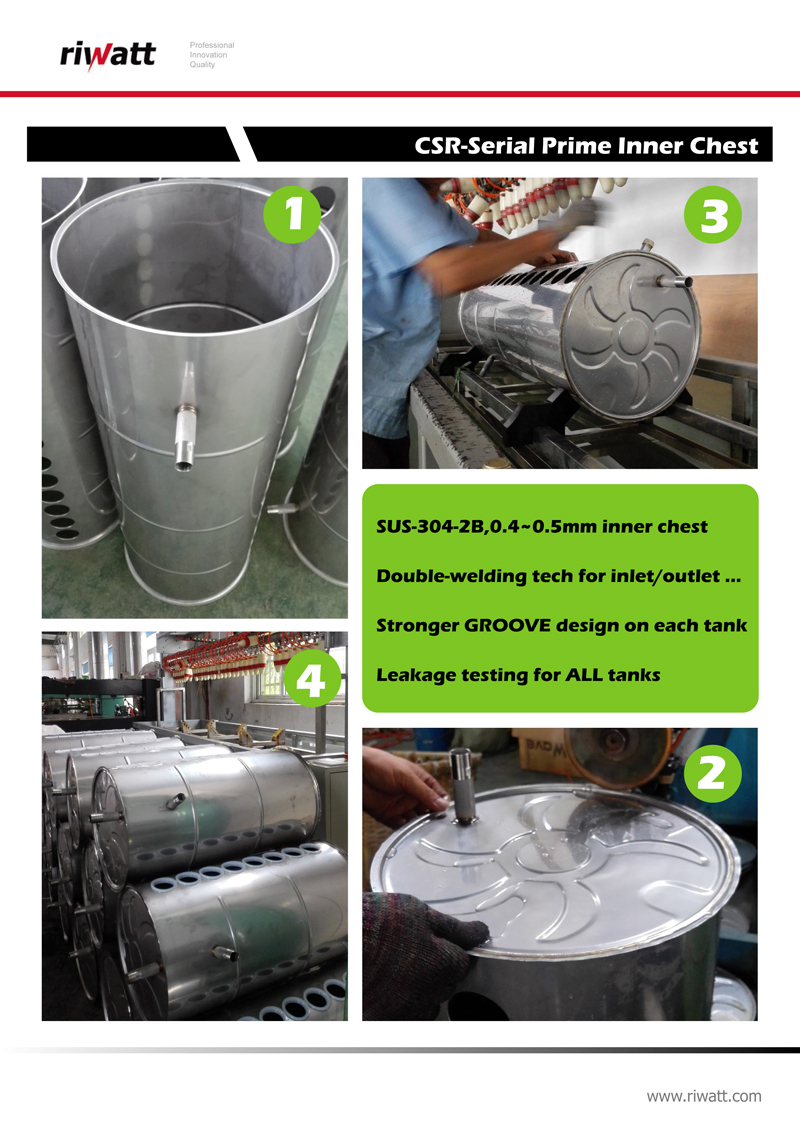 riwatt
Professional
Innovation
Quality

CSR-Serial Prime Inner Chest

1

3

SUS-304-2B,0.4~0.5mm inner chest

Double-welding tech for inlet/outlet ...

Stronger GROOVE design on each tank

Leakage testing for ALL tanks

4

2

www.riwatt.com